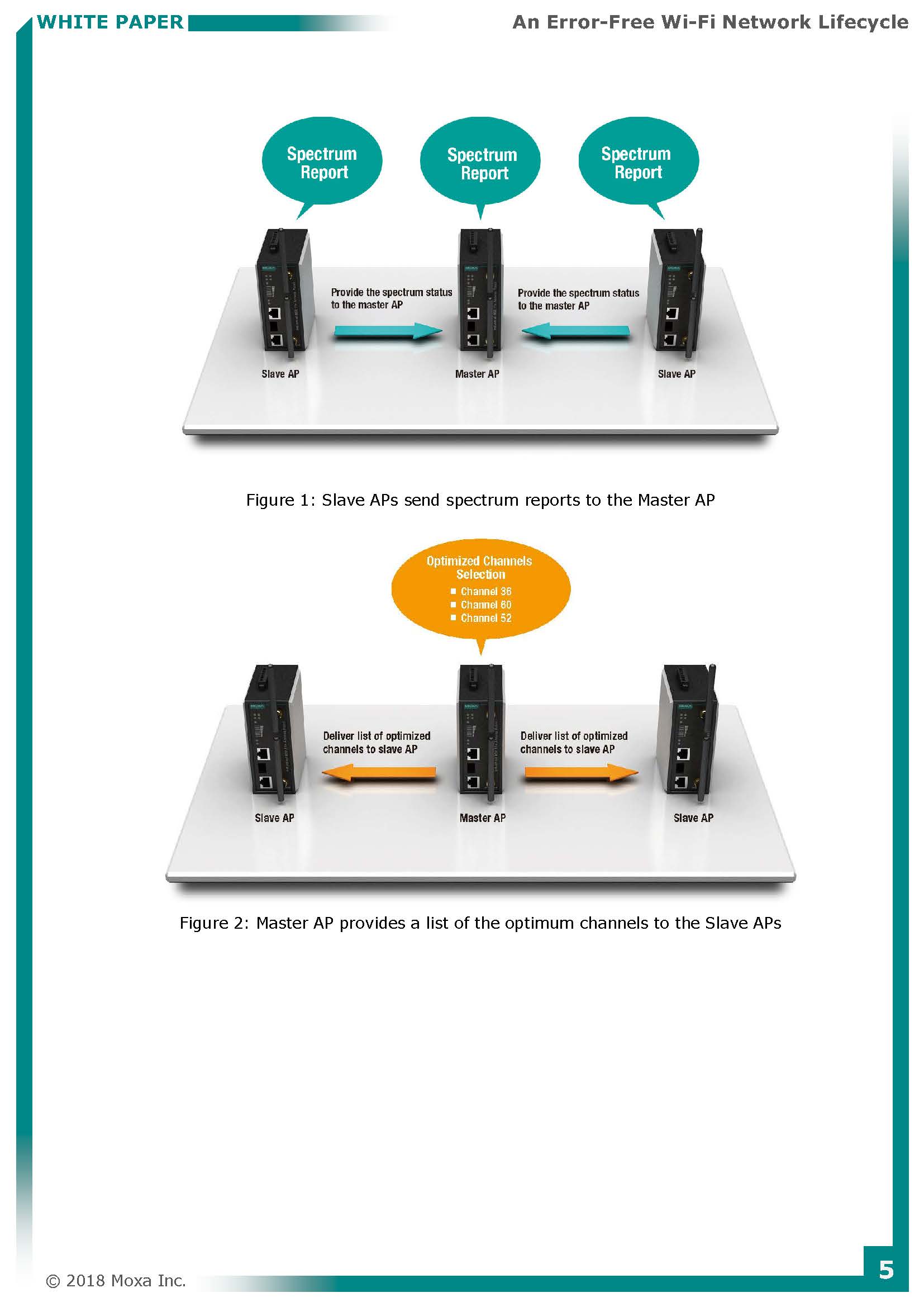 WHITE PAPER

An Error-Free Wi-Fi Network Lifecycle

Spectrum Report

Spectrum Report

Spectrum Report

Provide the spectrum status to the master AP

Provide the spectrum status to the master AP

Slave AP

Master AP

Slave AP

Figure 1: Slave APs send spectrum reports to the Master AP

Optimized Channels Selection
■ Channel 36
■ Channel 60
■ Channel 52

Deliver list of optimized channels to slave AP

Deliver list of optimized channels to slave AP

Slave AP

Master AP

Slave AP

Figure 2: Master AP provides a list of the optimum channels to the Slave APs

© 2018 Moxa Inc.

5