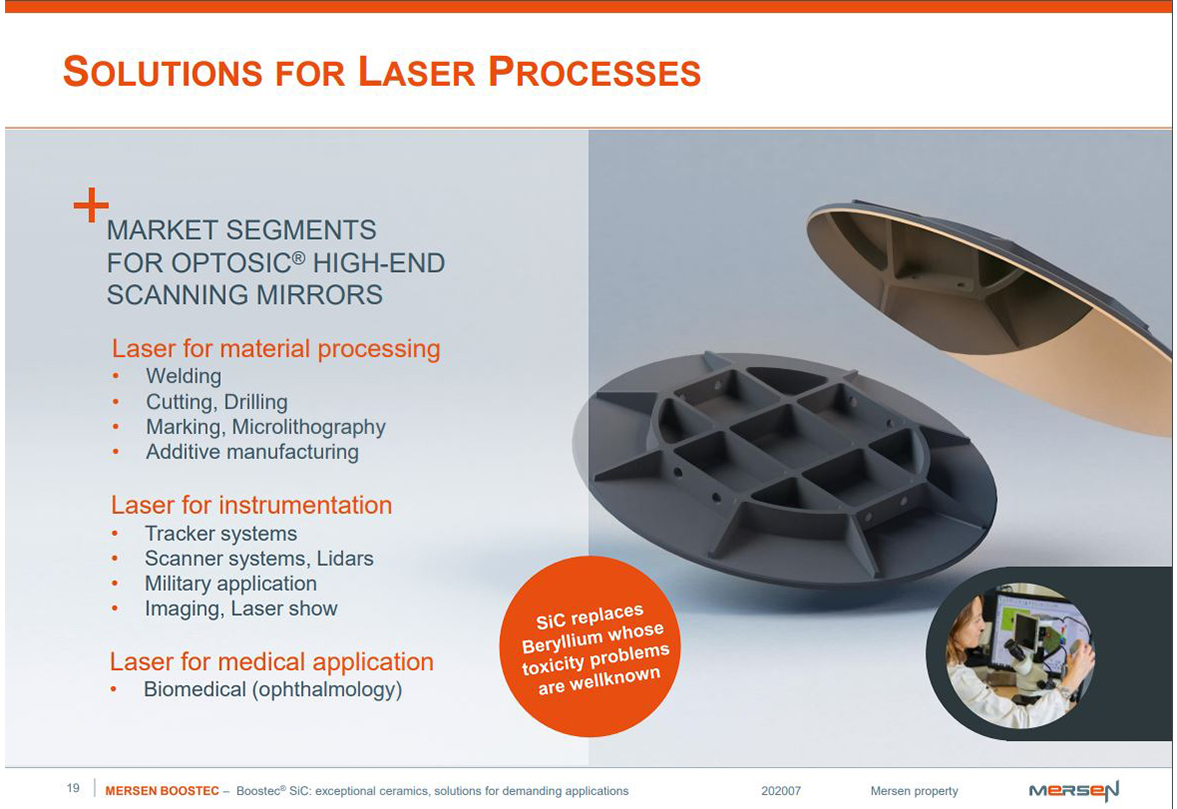 SOLUTIONS FOR LASER PROCESSES

+ MARKET SEGMENTS FOR OPTOSIC® HIGH-END SCANNING MIRRORS

Laser for material processing
• Welding
• Cutting, Drilling
• Marking, Microlithography
• Additive manufacturing

Laser for instrumentation
• Tracker systems
• Scanner systems, Lidars
• Military application
• Imaging, Laser show

Laser for medical application
• Biomedical (ophthalmology)

SiC replaces Beryllium whose toxicity problems are wellknown

19 | MERSEN BOOSTEC – Boostec® SiC: exceptional ceramics, solutions for demanding applications 202007 Mersen property MERSEN