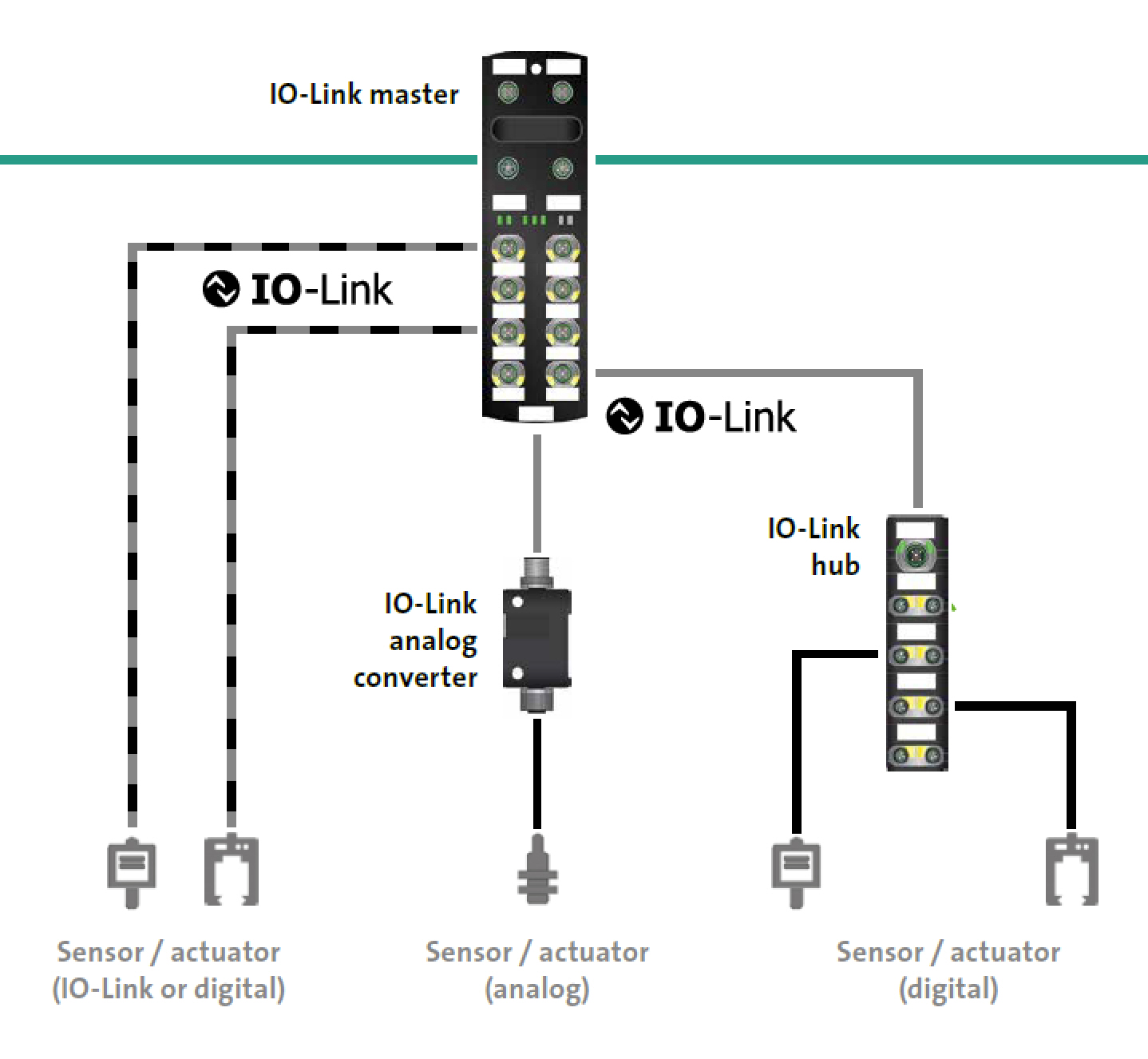 IO-Link master

IO-Link

IO-Link

IO-Link hub

IO-Link analog converter

Sensor / actuator (IO-Link or digital)

Sensor / actuator (analog)

Sensor / actuator (digital)