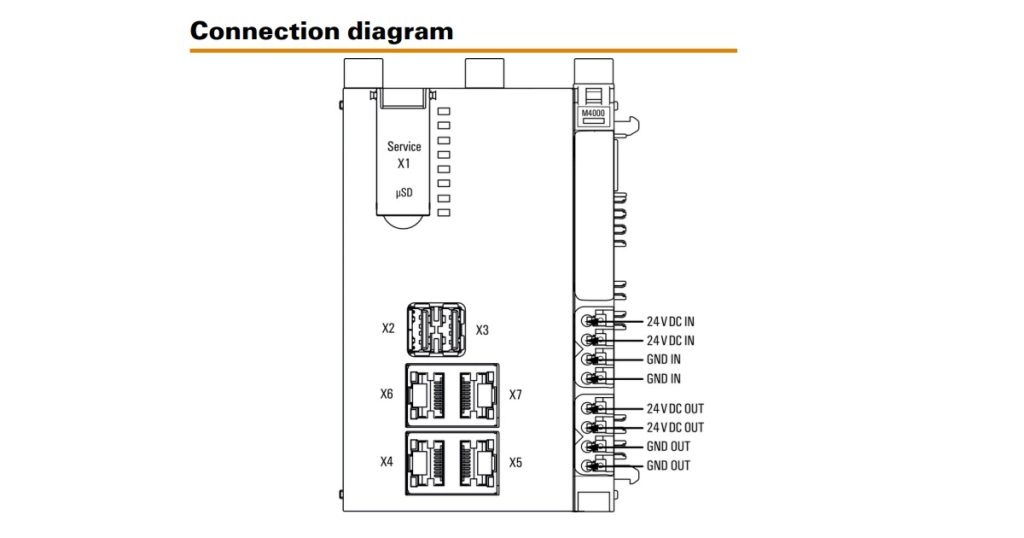 Connection diagram

M4000

Service
X1
µSD

X2
X3
X6
X7
X4
X5

24 V DC IN
24 V DC IN
GND IN
GND IN
24 V DC OUT
24 V DC OUT
GND OUT
GND OUT