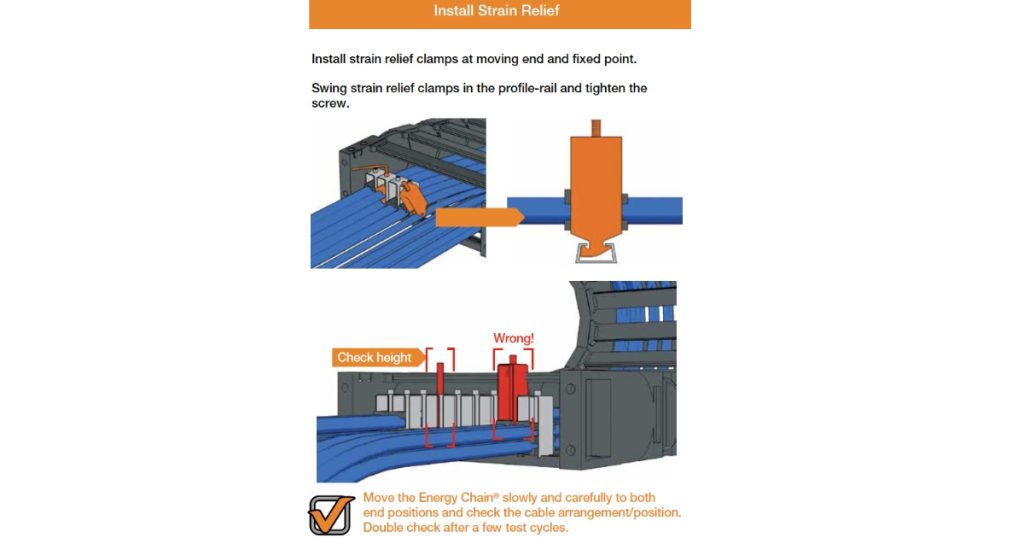 Install Strain Relief

Install strain relief clamps at moving end and fixed point.

Swing strain relief clamps in the profile-rail and tighten the screw.

Check height

Wrong!

Move the Energy Chain® slowly and carefully to both end positions and check the cable arrangement/position. Double check after a few test cycles.