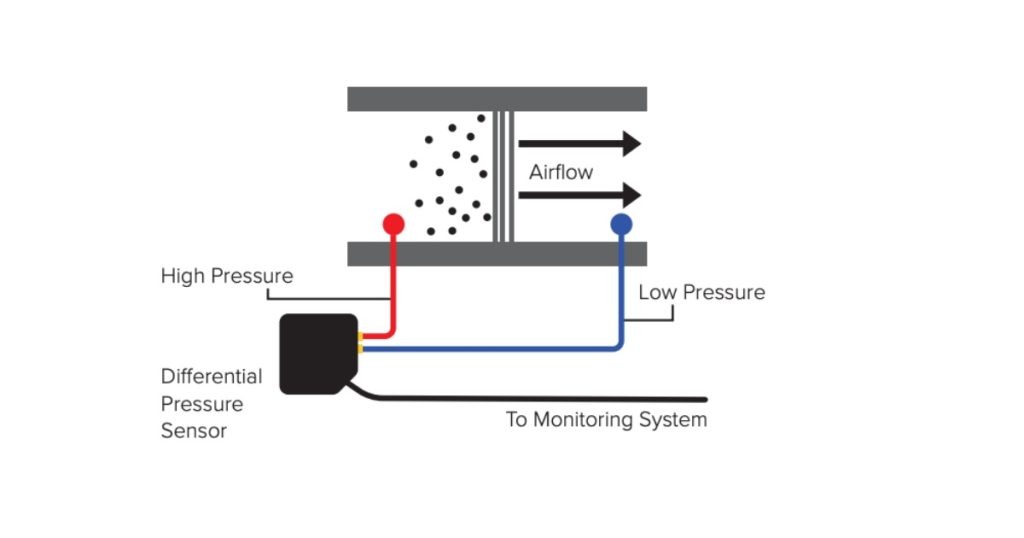 Airflow

High Pressure

Low Pressure

Differential Pressure Sensor

To Monitoring System